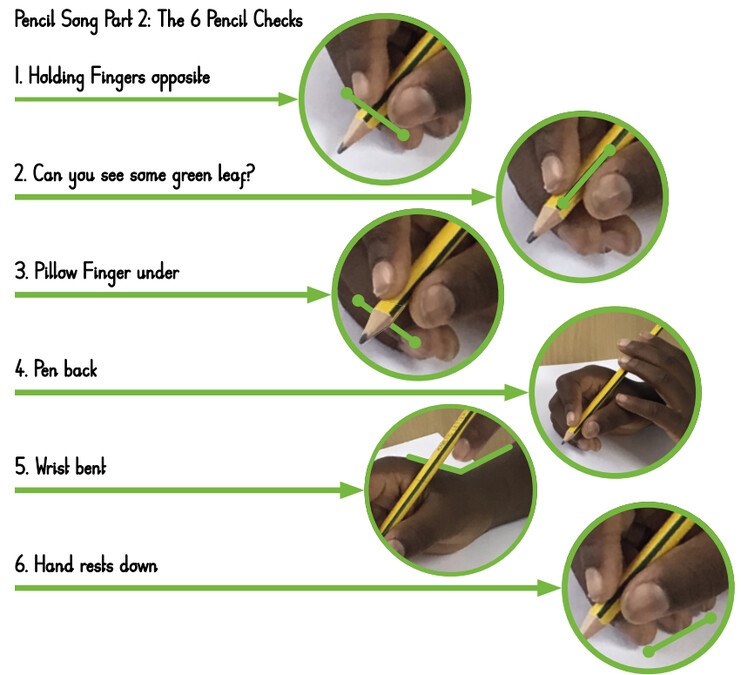 Pencil Song Part 2: The 6 Pencil Checks

1. Holding Fingers opposite

2. Can you see some green leaf?

3. Pillow Finger under

4. Pen back

5. Wrist bent

6. Hand rests down